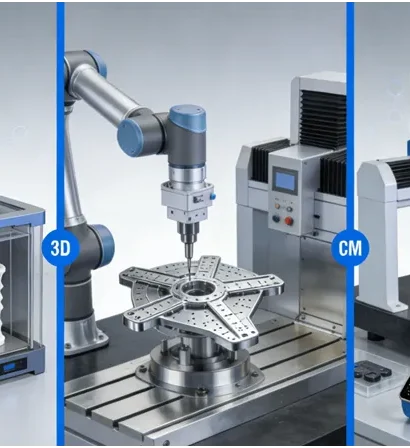 3D

CM