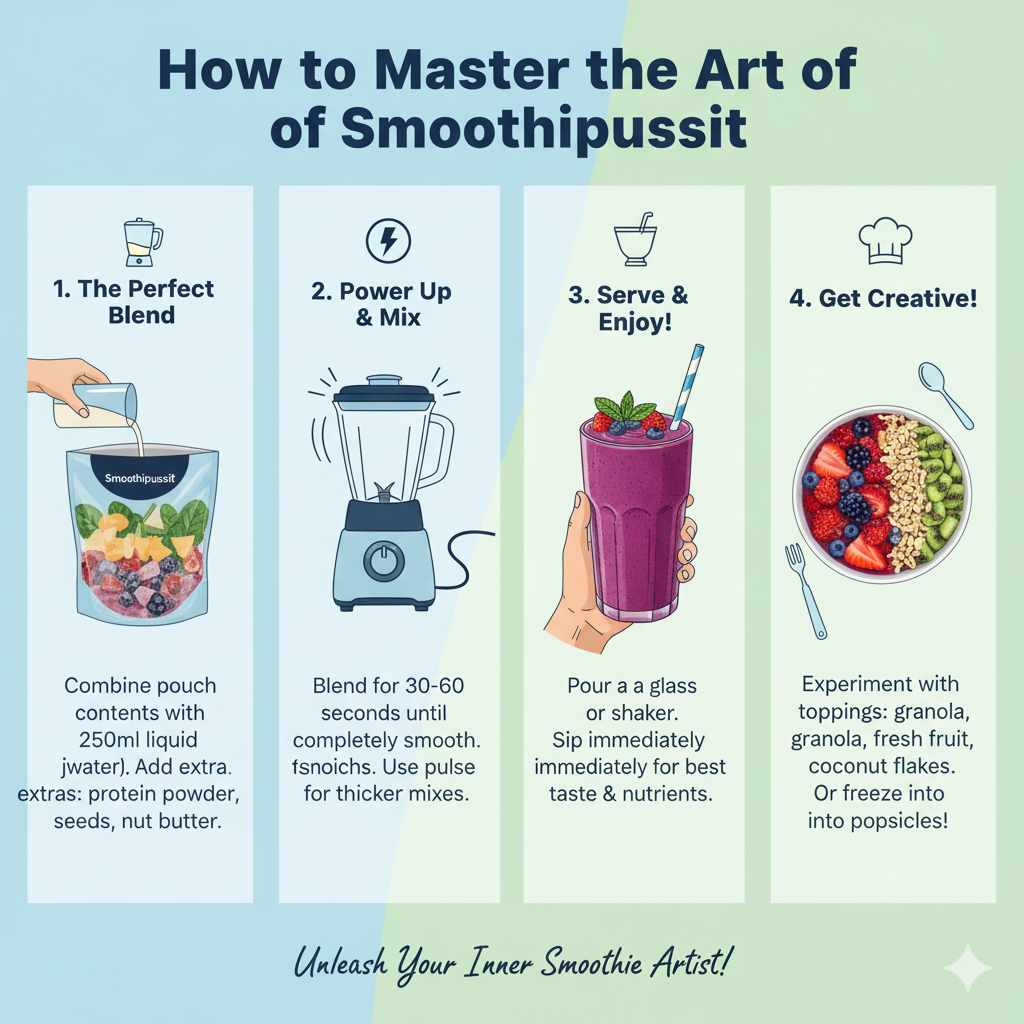 How to Master the Art of of Smoothipussit

1. The Perfect Blend

Smoothipussit

Combine pouch contents with 250ml liquid jwater). Add extra. extras: protein powder, seeds, nut butter.

2. Power Up & Mix

Blend for 30-60 seconds until completely smooth. fsnoichs. Use pulse for thicker mixes.

3. Serve & Enjoy!

Pour a a glass or shaker. Sip immediately immediately for best taste & nutrients.

4. Get Creative!

Experiment with toppings: granola, granola, fresh fruit, coconut flakes. Or freeze into into popsicles!

Unleash Your Inner Smoothie Artist!